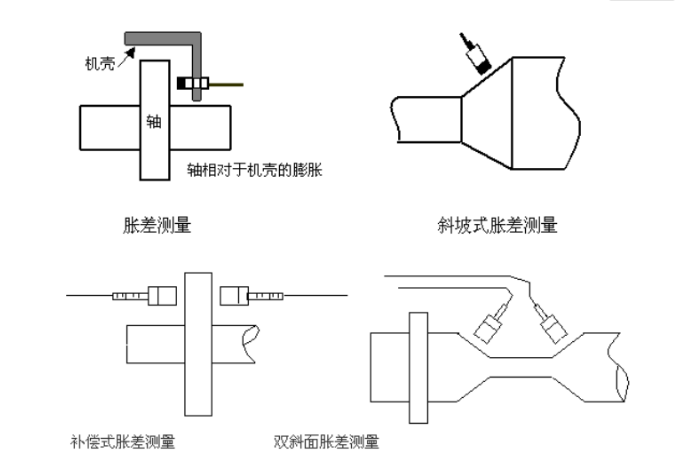 机壳

轴

轴相对于机壳的膨胀

胀差测量

斜坡式胀差测量

补偿式胀差测量

双斜面胀差测量