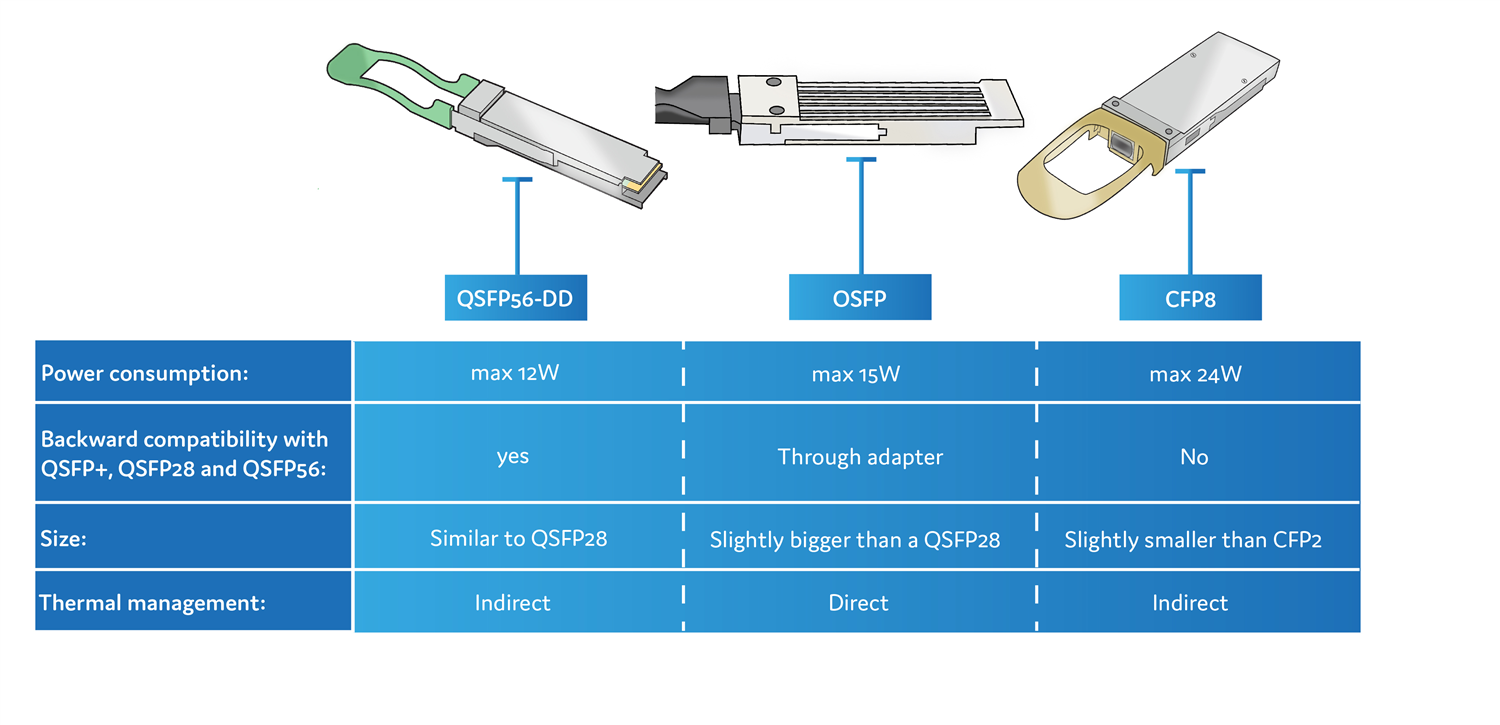 | | QSFP56-DD | OSFP | CFP8 |
|---|---|---|---|
| Power consumption: | max 12W | max 15W | max 24W |
| Backward compatibility with QSFP+, QSFP28 and QSFP56: | yes | Through adapter | No |
| Size: | Similar to QSFP28 | Slightly bigger than a QSFP28 | Slightly smaller than CFP2 |
| Thermal management: | Indirect | Direct | Indirect |